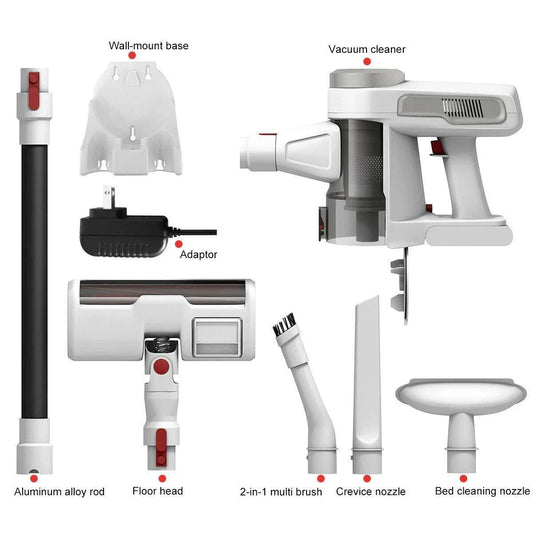 Wall-mount base

Vacuum cleaner

Adaptor

Aluminum alloy rod

Floor head

2-in-1 multi brush

Crevice nozzle

Bed cleaning nozzle