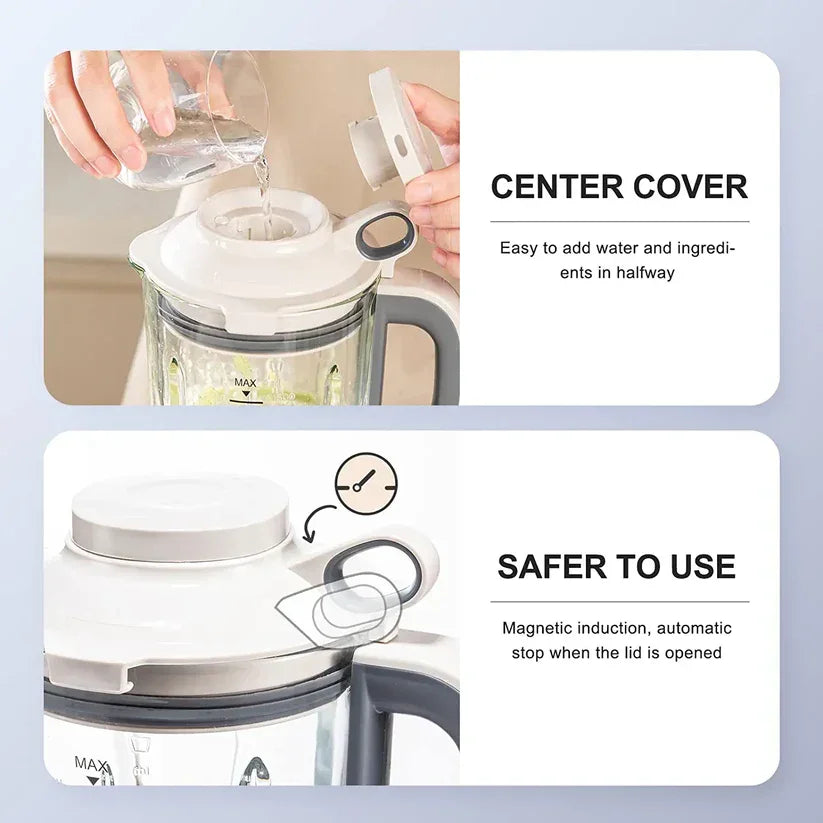 MAX

CENTER COVER

Easy to add water and ingredients in halfway

MAX

SAFER TO USE

Magnetic induction, automatic stop when the lid is opened