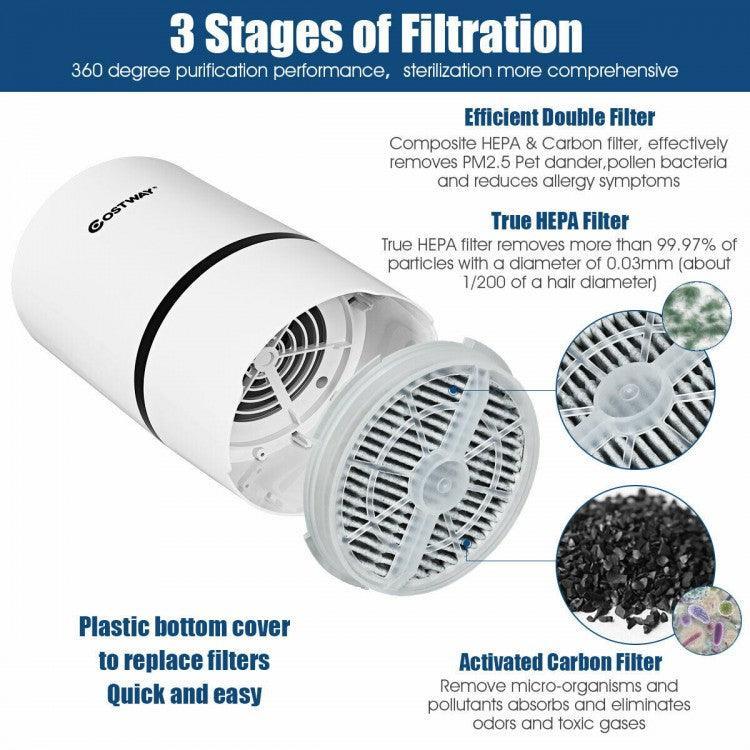 3 Stages of Filtration
360 degree purification performance, sterilization more comprehensive

Efficient Double Filter
Composite HEPA & Carbon filter, effectively removes PM2.5 Pet dander,pollen bacteria and reduces allergy symptoms

True HEPA Filter
True HEPA filter removes more than 99.97% of particles with a diameter of 0.03mm (about 1/200 of a hair diameter)

COSTWAY

Plastic bottom cover to replace filters Quick and easy

Activated Carbon Filter
Remove micro-organisms and pollutants absorbs and eliminates odors and toxic gases