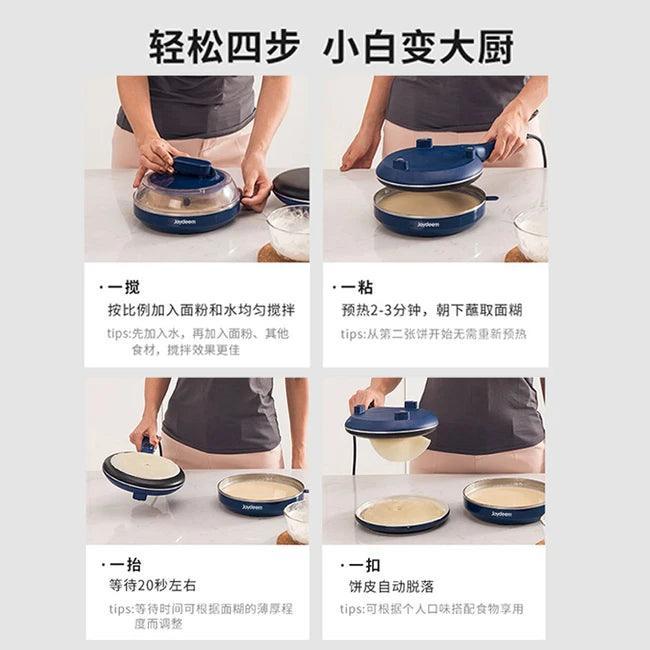 轻松四步 小白变大厨

Joydeem

· 一搅
按比例加入面粉和水均匀搅拌
tips:先加入水，再加入面粉、其他食材，搅拌效果更佳

Joydeem

· 一粘
预热2-3分钟，朝下蘸取面糊
tips:从第二张饼开始无需重新预热

Joydeem

· 一抬
等待20秒左右
tips:等待时间可根据面糊的薄厚程度而调整

Joydeem

· 一扣
饼皮自动脱落
tips:可根据个人口味搭配食物享用