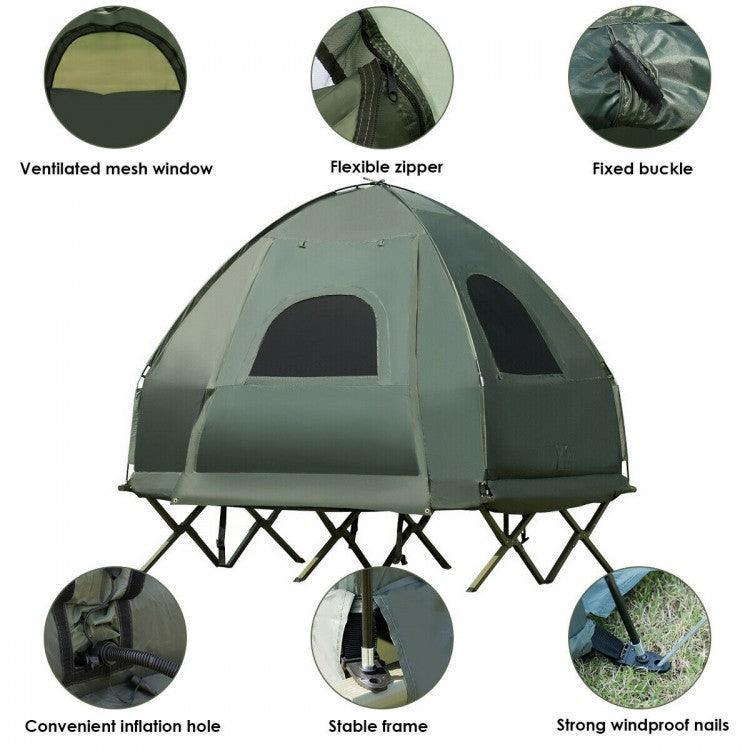 Ventilated mesh window

Flexible zipper

Fixed buckle

Convenient inflation hole

Stable frame

Strong windproof nails