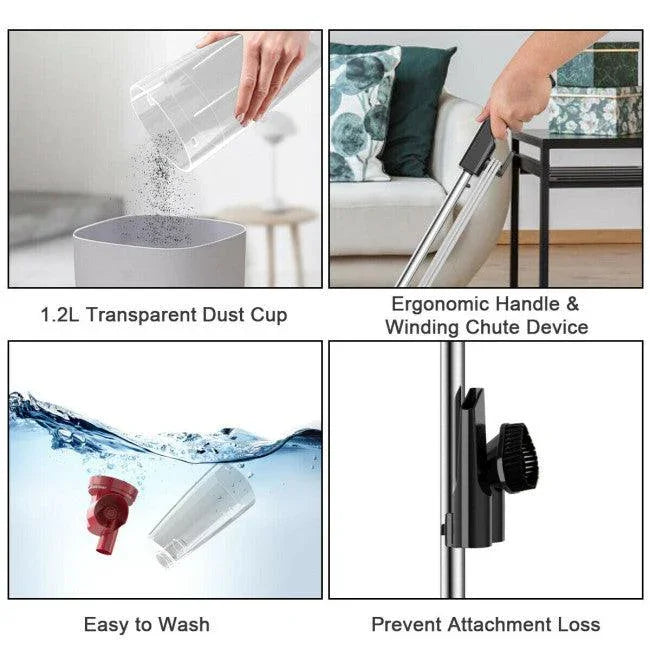 1.2L Transparent Dust Cup

Ergonomic Handle & Winding Chute Device

Easy to Wash

Prevent Attachment Loss