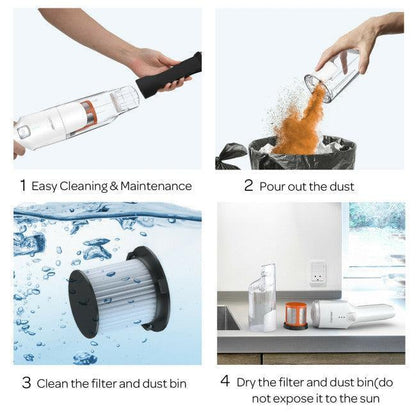 1 Easy Cleaning & Maintenance

2 Pour out the dust

3 Clean the filter and dust bin

4 Dry the filter and dust bin(do not expose it to the sun