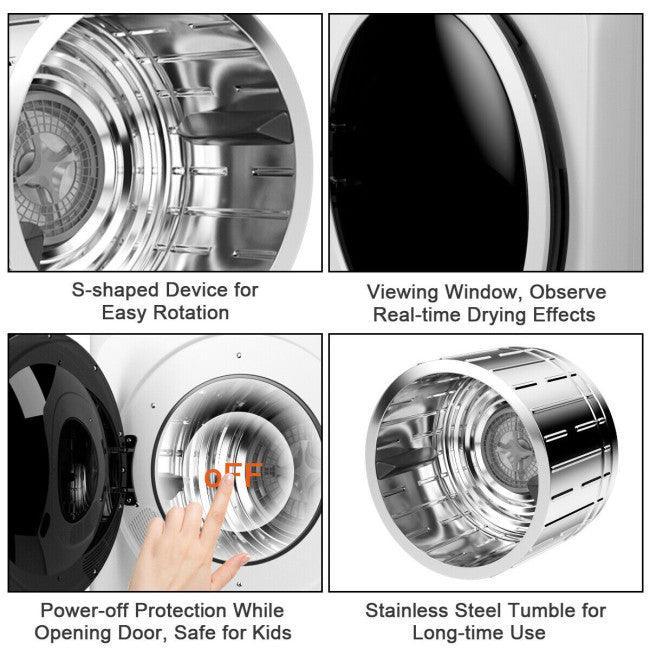 S-shaped Device for Easy Rotation

Viewing Window, Observe Real-time Drying Effects

OFF

Power-off Protection While Opening Door, Safe for Kids

Stainless Steel Tumble for Long-time Use