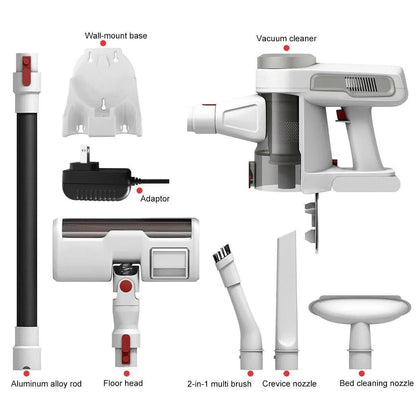 Wall-mount base

Vacuum cleaner

Adaptor

Aluminum alloy rod

Floor head

2-in-1 multi brush

Crevice nozzle

Bed cleaning nozzle