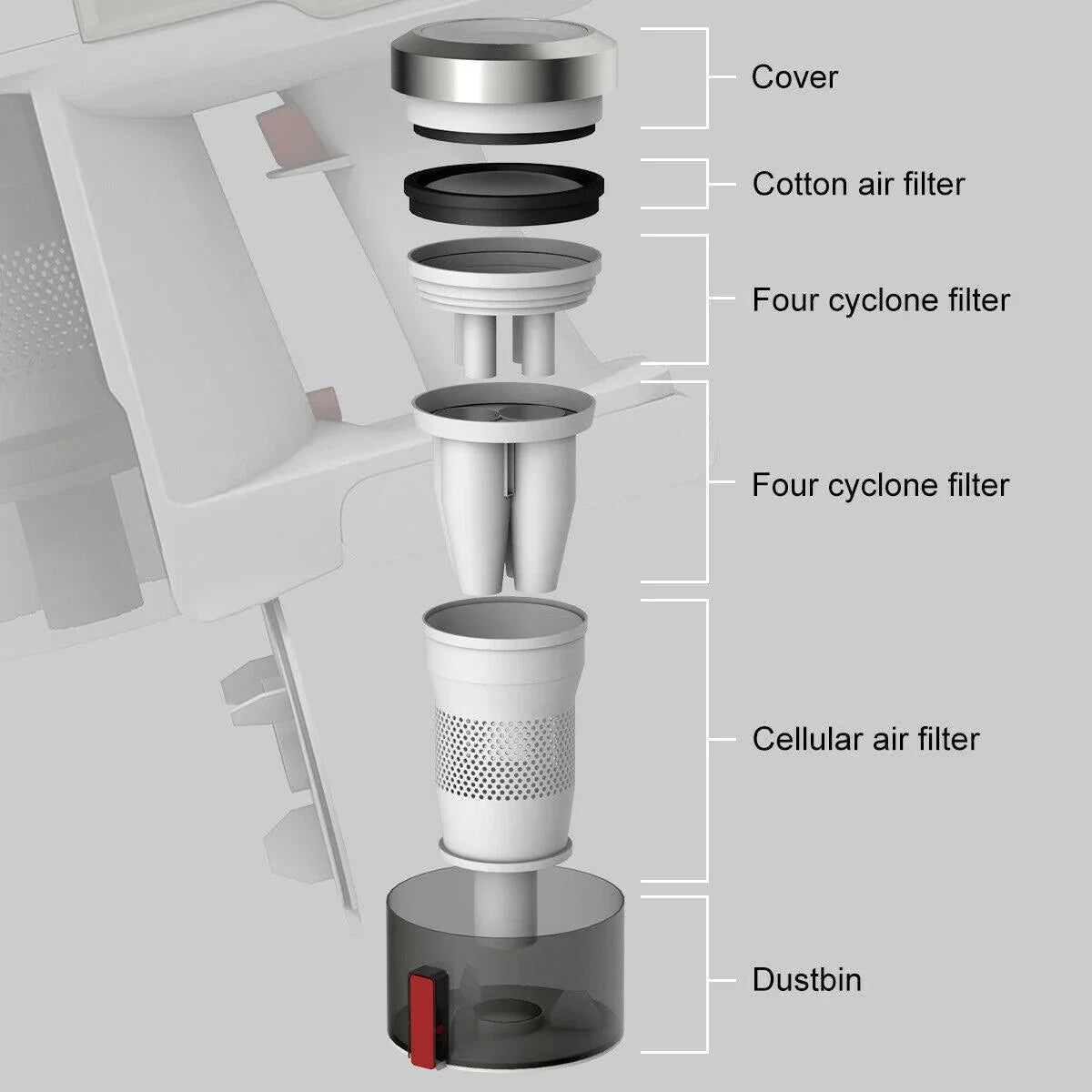 Cover

Cotton air filter

Four cyclone filter

Four cyclone filter

Cellular air filter

Dustbin