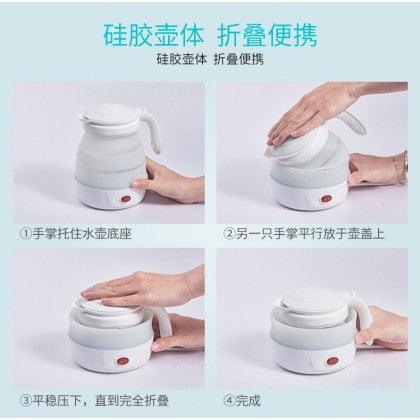 硅胶壶体 折叠便携

硅胶壶体 折叠便携

①手掌托住水壶底座

②另一只手掌平行放于壶盖上

③平稳压下，直到完全折叠

④完成